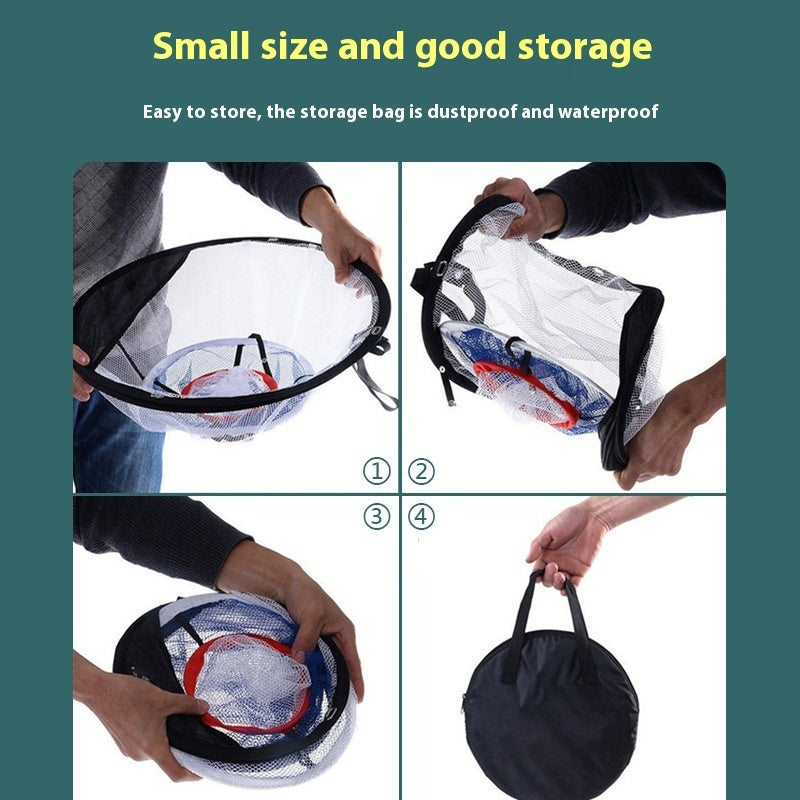 Small size and good storage

Easy to store, the storage bag is dustproof and waterproof

①

②

③

④